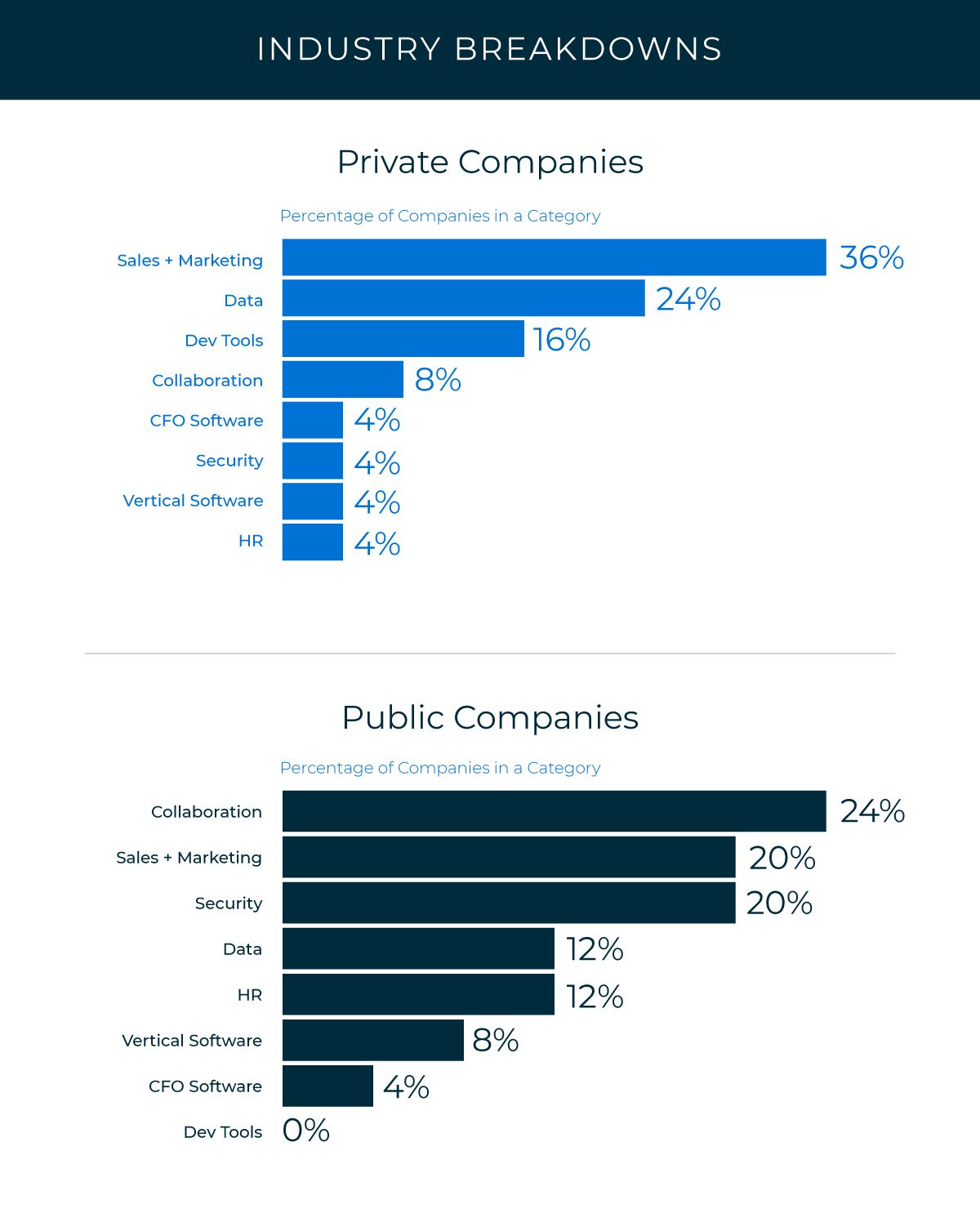 INDUSTRY BREAKDOWNS

Private Companies

Percentage of Companies in a Category

Sales + Marketing 36%
Data 24%
Dev Tools 16%
Collaboration 8%
CFO Software 4%
Security 4%
Vertical Software 4%
HR 4%

Public Companies

Percentage of Companies in a Category

Collaboration 24%
Sales + Marketing 20%
Security 20%
Data 12%
HR 12%
Vertical Software 8%
CFO Software 4%
Dev Tools 0%