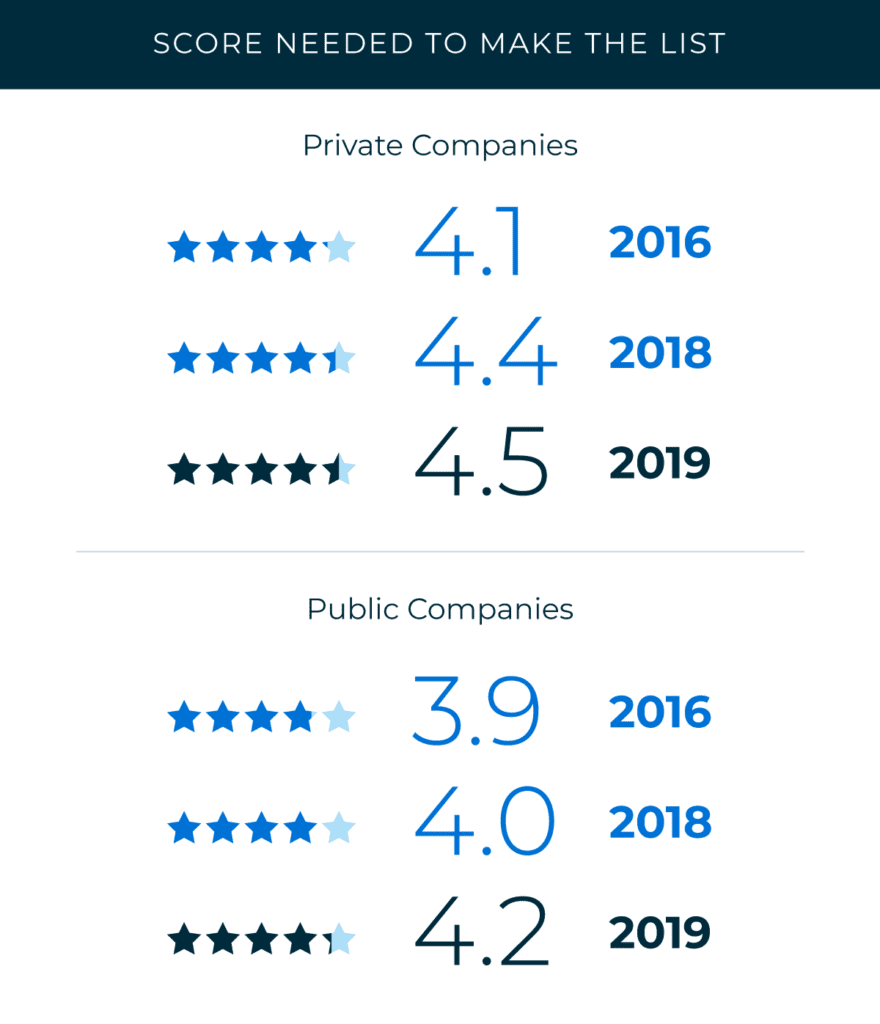 SCORE NEEDED TO MAKE THE LIST

Private Companies

4.1 2016

4.4 2018

4.5 2019

Public Companies

3.9 2016

4.0 2018

4.2 2019