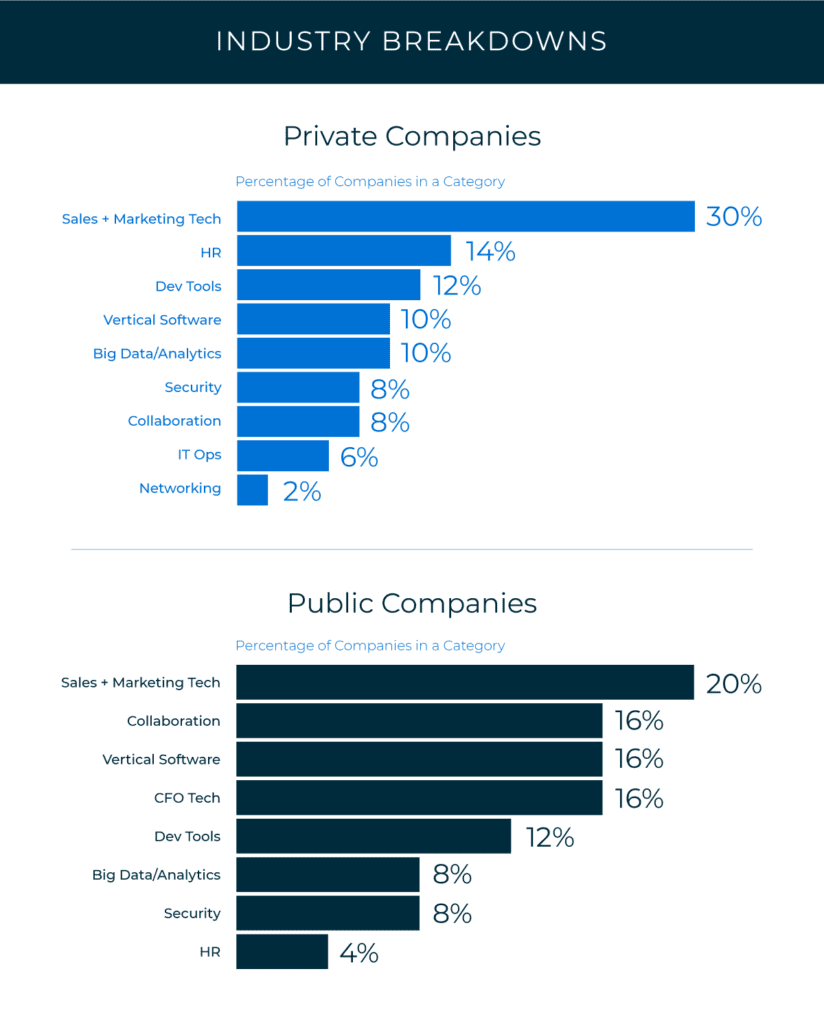 INDUSTRY BREAKDOWNS

Private Companies

Percentage of Companies in a Category

Sales + Marketing Tech 30%
HR 14%
Dev Tools 12%
Vertical Software 10%
Big Data/Analytics 10%
Security 8%
Collaboration 8%
IT Ops 6%
Networking 2%

Public Companies

Percentage of Companies in a Category

Sales + Marketing Tech 20%
Collaboration 16%
Vertical Software 16%
CFO Tech 16%
Dev Tools 12%
Big Data/Analytics 8%
Security 8%
HR 4%