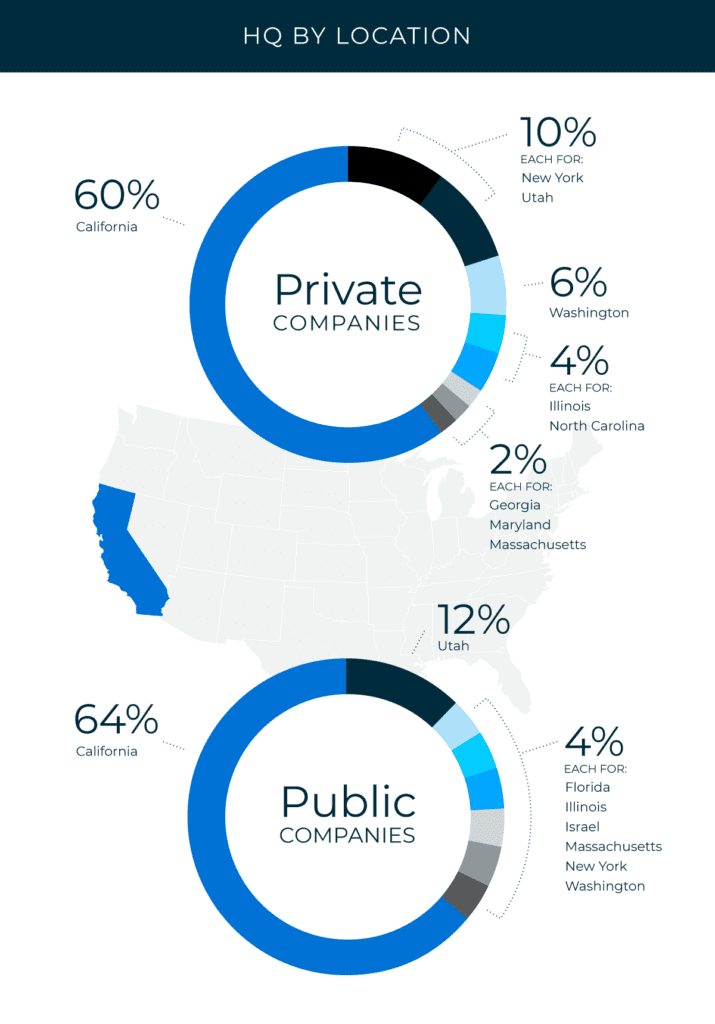 HQ BY LOCATION

60%
California

Private
COMPANIES

10%
EACH FOR:
New York
Utah

6%
Washington

4%
EACH FOR:
Illinois
North Carolina

2%
EACH FOR:
Georgia
Maryland
Massachusetts

12%
Utah

64%
California

Public
COMPANIES

4%
EACH FOR:
Florida
Illinois
Israel
Massachusetts
New York
Washington