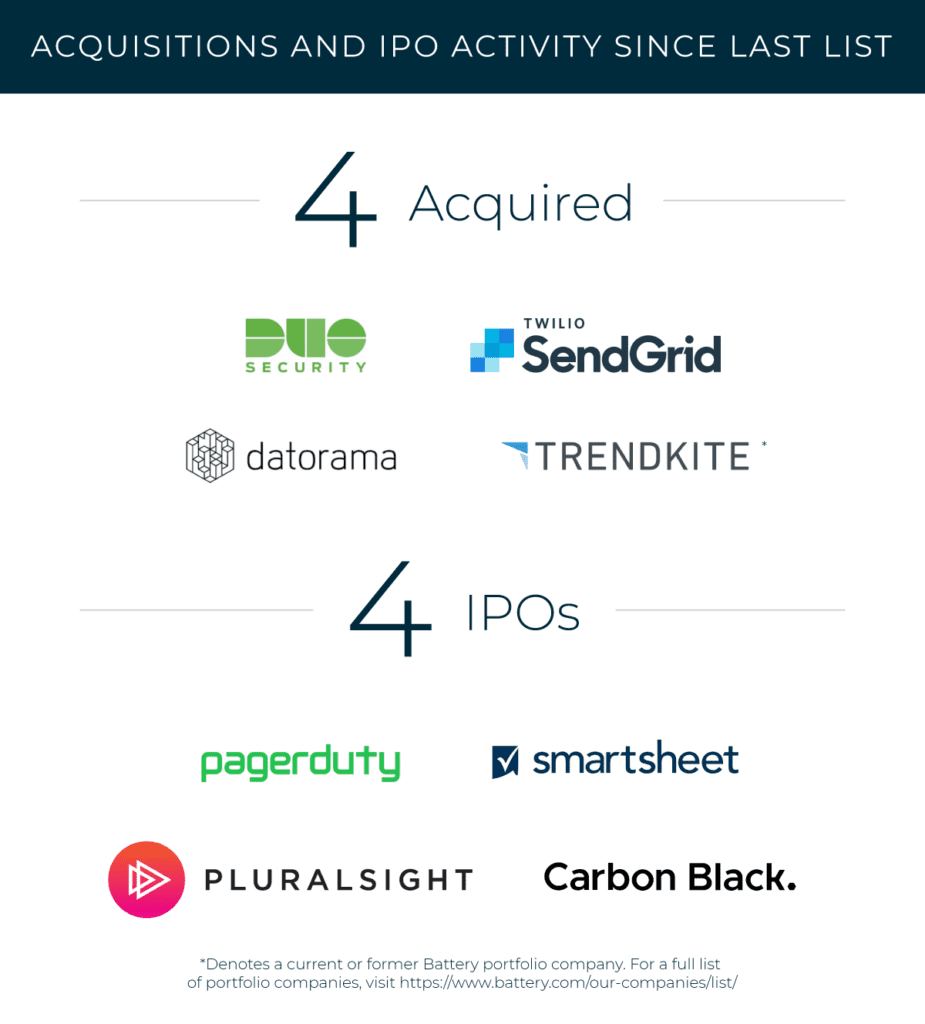 ACQUISITIONS AND IPO ACTIVITY SINCE LAST LIST

4 Acquired

DUO SECURITY

TWILIO SendGrid

datorama

TRENDKITE *

4 IPOs

pagerduty

smartsheet

PLURALSIGHT

Carbon Black.

*Denotes a current or former Battery portfolio company. For a full list of portfolio companies, visit https://www.battery.com/our-companies/list/